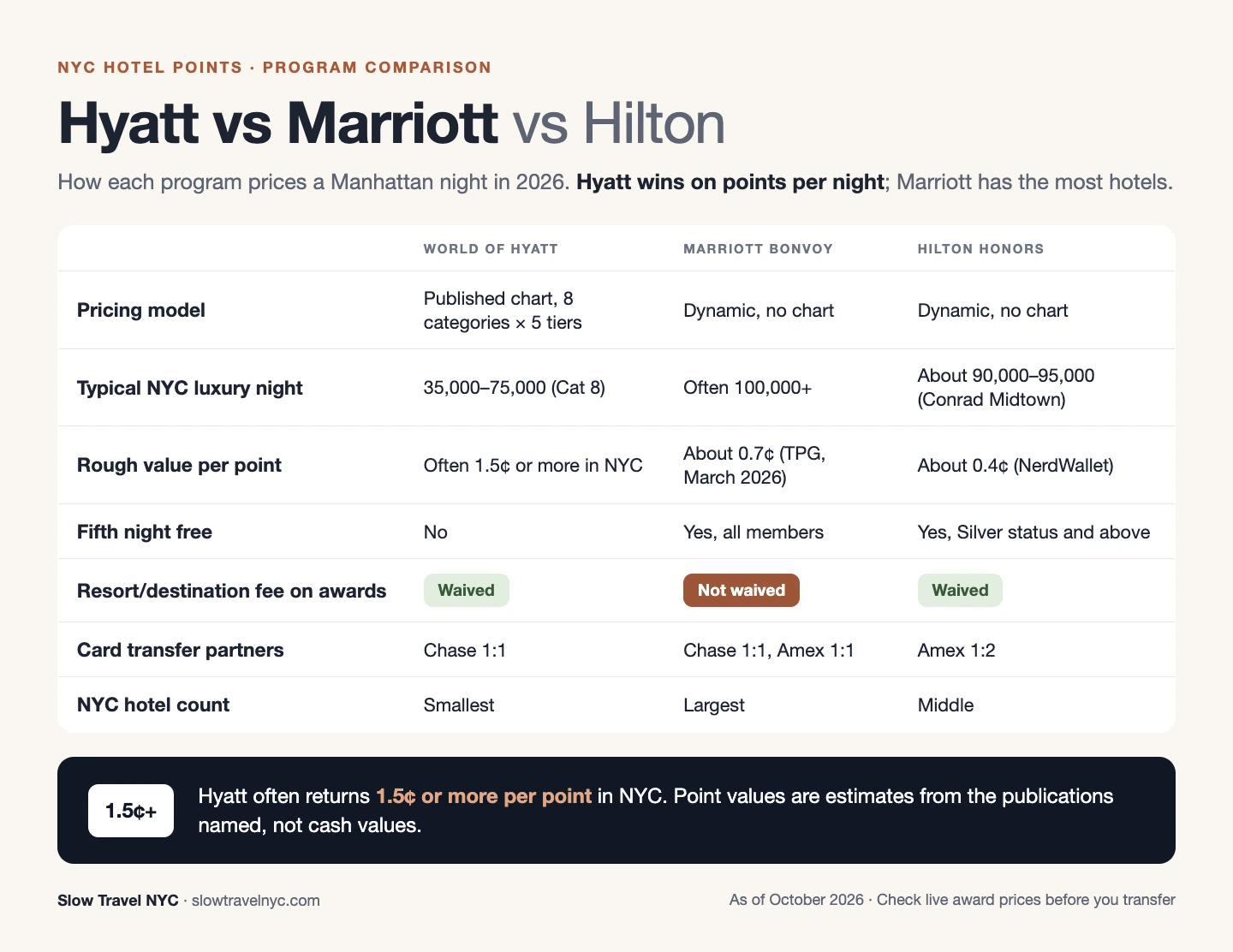 NYC HOTEL POINTS · PROGRAM COMPARISON

Hyatt vs Marriott vs Hilton

How each program prices a Manhattan night in 2026. Hyatt wins on points per night; Marriott has the most hotels.

| | WORLD OF HYATT | MARRIOTT BONVOY | HILTON HONORS |
|---|---|---|---|
| Pricing model | Published chart, 8 categories × 5 tiers | Dynamic, no chart | Dynamic, no chart |
| Typical NYC luxury night | 35,000–75,000 (Cat 8) | Often 100,000+ | About 90,000–95,000 (Conrad Midtown) |
| Rough value per point | Often 1.5¢ or more in NYC | About 0.7¢ (TPG, March 2026) | About 0.4¢ (NerdWallet) |
| Fifth night free | No | Yes, all members | Yes, Silver status and above |
| Resort/destination fee on awards | Waived | Not waived | Waived |
| Card transfer partners | Chase 1:1 | Chase 1:1, Amex 1:1 | Amex 1:2 |
| NYC hotel count | Smallest | Largest | Middle |

1.5¢+

Hyatt often returns 1.5¢ or more per point in NYC. Point values are estimates from the publications named, not cash values.

Slow Travel NYC · slowtravelnyc.com

As of October 2026 · Check live award prices before you transfer